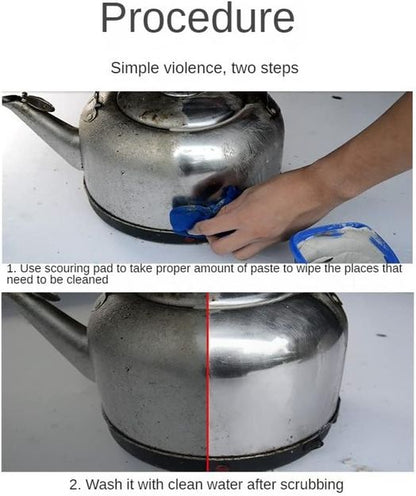 Procedure

Simple violence, two steps

1. Use scouring pad to take proper amount of paste to wipe the places that need to be cleaned

2. Wash it with clean water after scrubbing