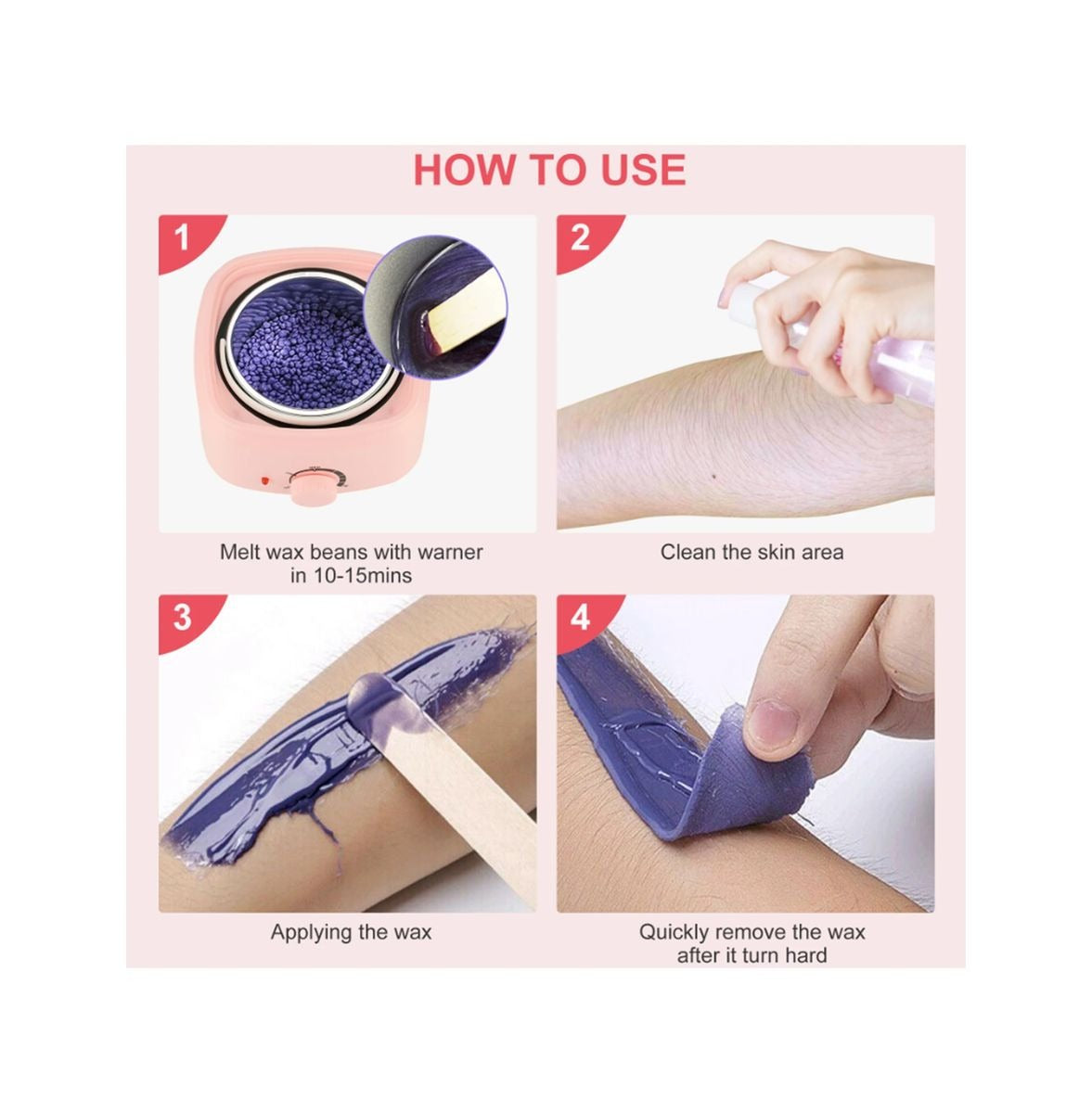 HOW TO USE

1

Melt wax beans with warner in 10-15mins

2

Clean the skin area

3

Applying the wax

4

Quickly remove the wax after it turn hard