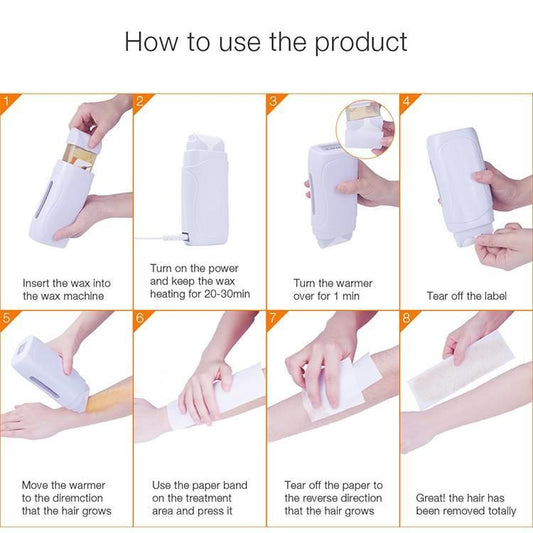 How to use the product

1

Insert the wax into the wax machine

2

Turn on the power and keep the wax heating for 20-30min

3

Turn the warmer over for 1 min

4

Tear off the label

5

Move the warmer to the diremction that the hair grows

6

Use the paper band on the treatment area and press it

7

Tear off the paper to the reverse direction that the hair grows

8

Great! the hair has been removed totally